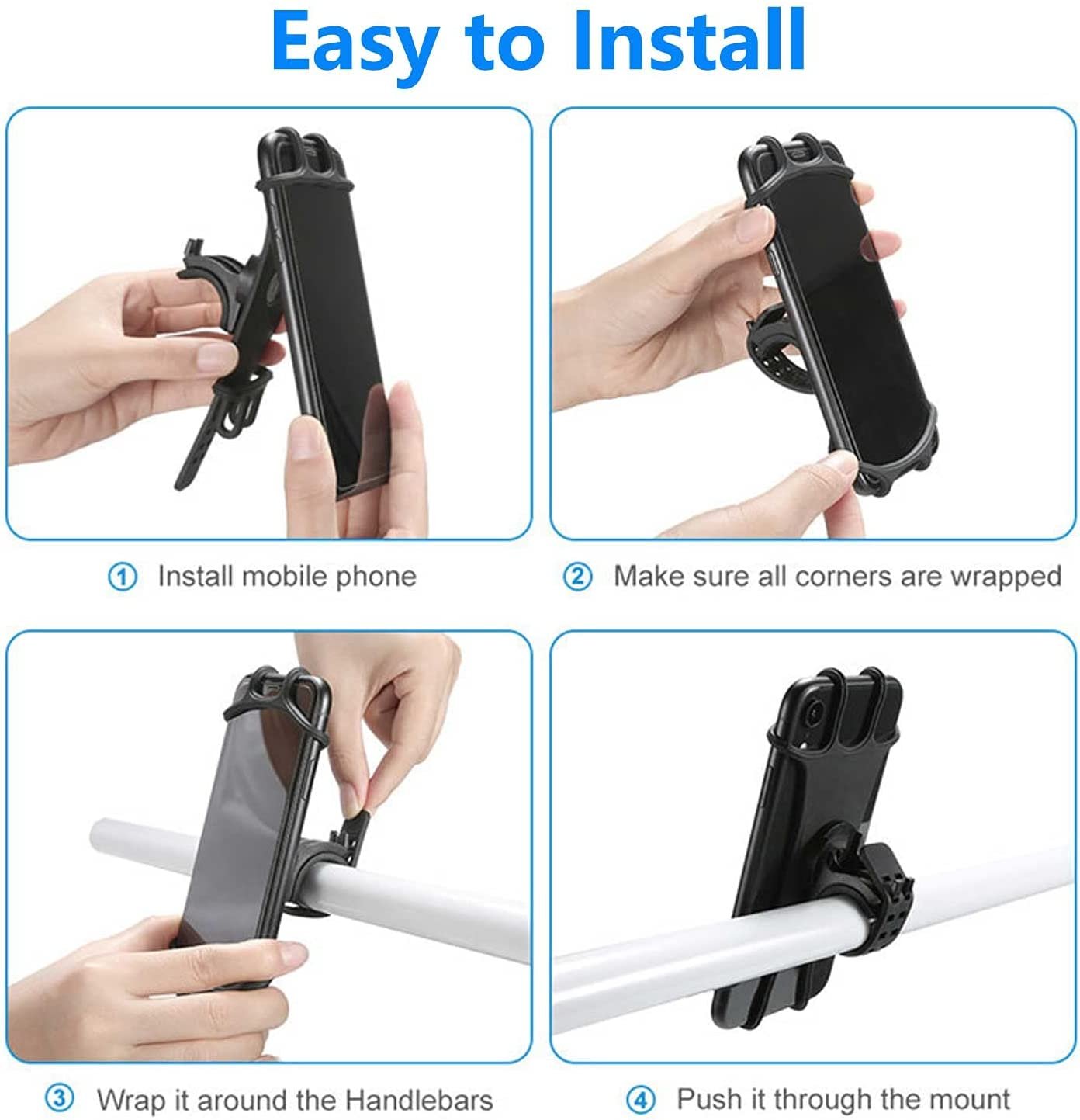 Easy to Install

① Install mobile phone

② Make sure all corners are wrapped

③ Wrap it around the Handlebars

④ Push it through the mount